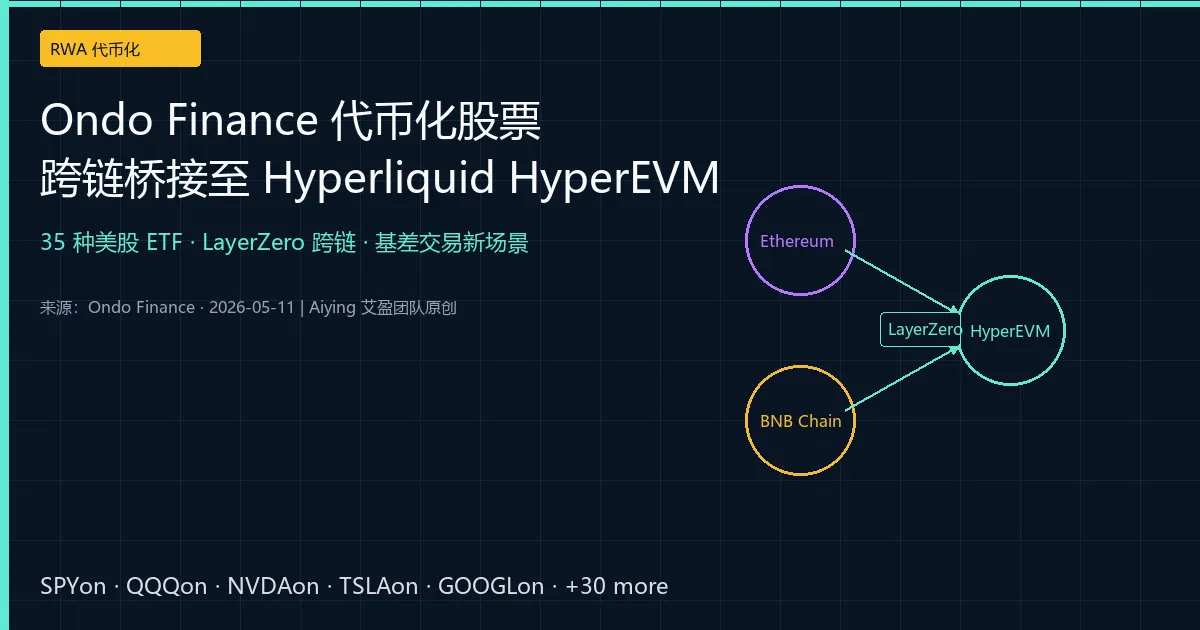 RWA 代币化

Ondo Finance 代币化股票
跨链桥接至 Hyperliquid HyperEVM

35 种美股 ETF · LayerZero 跨链 · 基差交易新场景

来源：Ondo Finance · 2026-05-11 | Aiying 艾盈团队原创

Ethereum

LayerZero

HyperEVM

BNB Chain

SPYon · QQQon · NVDAon · TSLAon · GOOGLon · +30 more